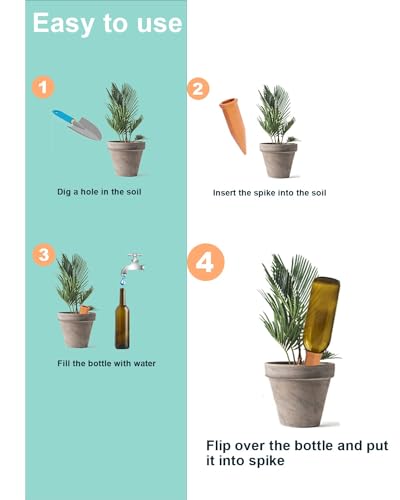 Easy to use

1

Dig a hole in the soil

2

Insert the spike into the soil

3

Fill the bottle with water

4

Flip over the bottle and put it into spike