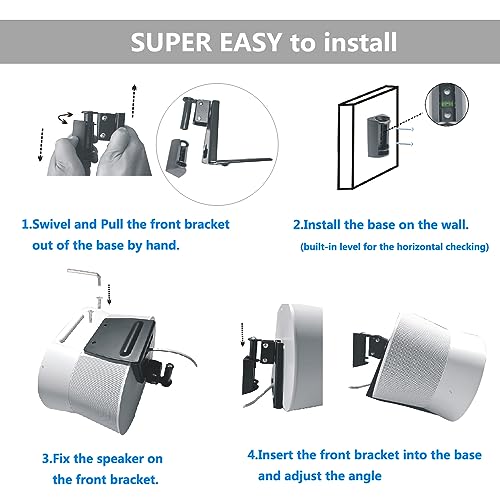 SUPER EASY to install

1.Swivel and Pull the front bracket out of the base by hand.

2.Install the base on the wall.
(built-in level for the horizontal checking)

3.Fix the speaker on the front bracket.

4.Insert the front bracket into the base and adjust the angle