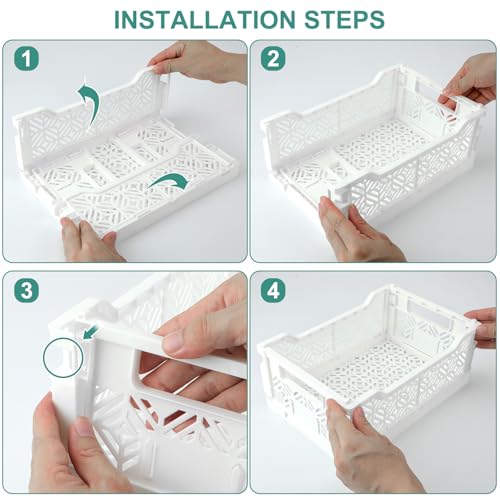 INSTALLATION STEPS

1

2

3

4