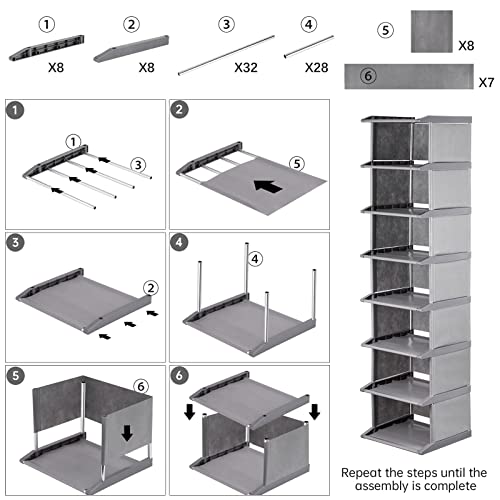 ① X8
② X8
③ X32
④ X28
⑤ X8
⑥ X7

1
①
③

2
⑤

3
②

4
④

5
⑥

6

Repeat the steps until the assembly is complete