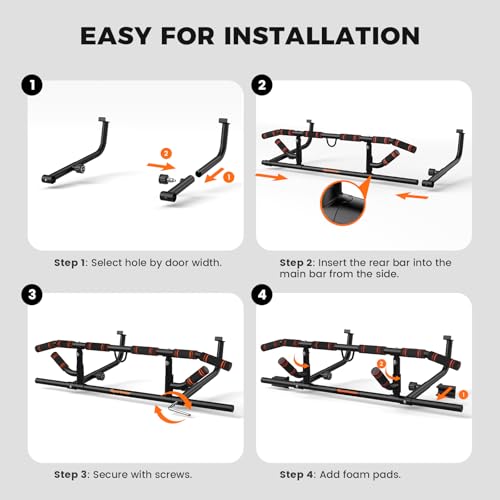 EASY FOR INSTALLATION

1

2

1

Step 1: Select hole by door width.

2

Step 2: Insert the rear bar into the main bar from the side.

3

Step 3: Secure with screws.

4

2

1

Step 4: Add foam pads.