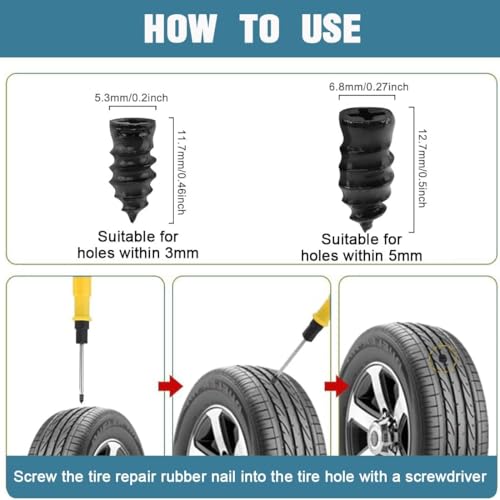 HOW TO USE

5.3mm/0.2inch

11.7mm/0.46inch

Suitable for holes within 3mm

6.8mm/0.27inch

12.7mm/0.5inch

Suitable for holes within 5mm

Screw the tire repair rubber nail into the tire hole with a screwdriver