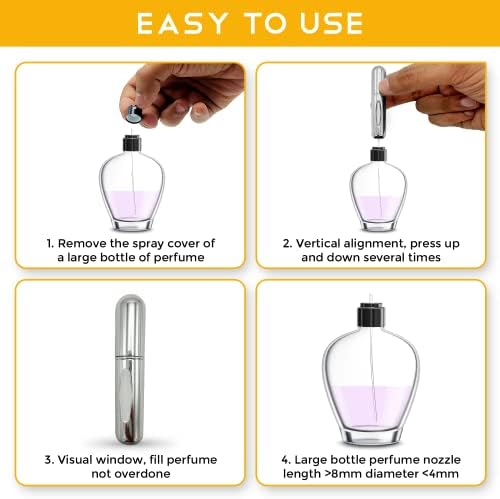 EASY TO USE

1. Remove the spray cover of a large bottle of perfume

2. Vertical alignment, press up and down several times

3. Visual window, fill perfume not overdone

4. Large bottle perfume nozzle length >8mm diameter <4mm