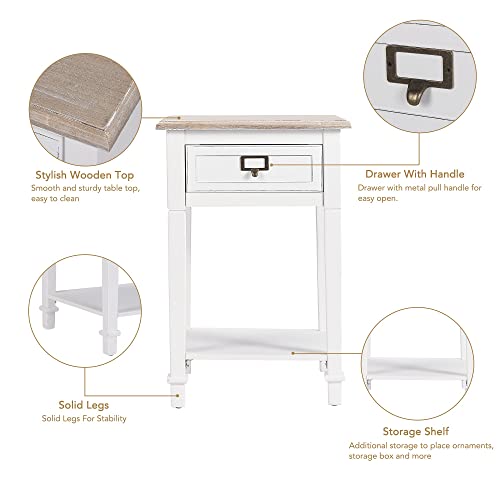 Stylish Wooden Top
Smooth and sturdy table top, easy to clean

Drawer With Handle
Drawer with metal pull handle for easy open.

Solid Legs
Solid Legs For Stability

Storage Shelf
Additional storage to place ornaments, storage box and more