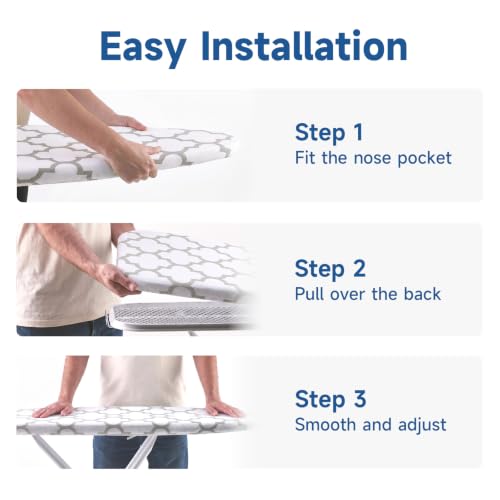 Easy Installation

Step 1
Fit the nose pocket

Step 2
Pull over the back

Step 3
Smooth and adjust