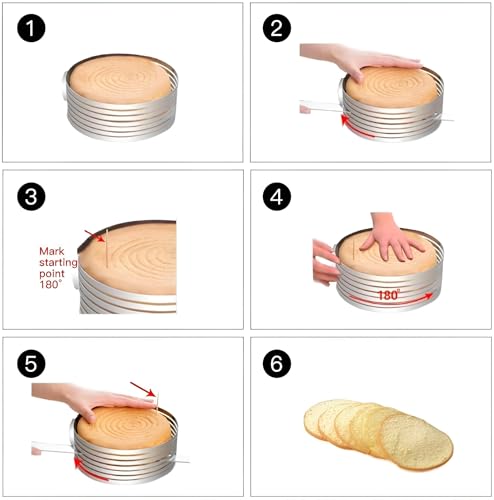 1

2

3

Mark starting point 180°

4

180°

5

6