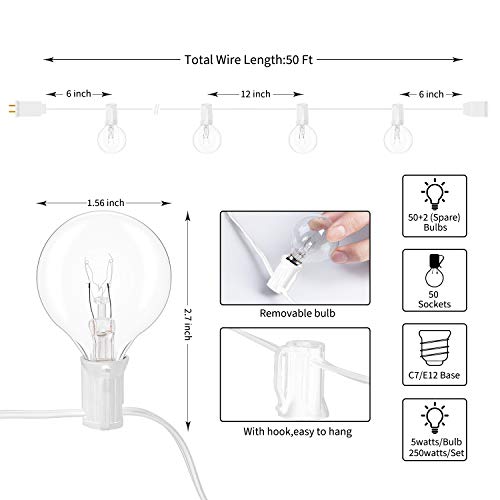 Total Wire Length:50 Ft

6 inch

12 inch

6 inch

1.56 inch

2.7 inch

Removable bulb

With hook,easy to hang

50+2 (Spare) Bulbs

50 Sockets

C7/E12 Base

5watts/Bulb 250watts/Set