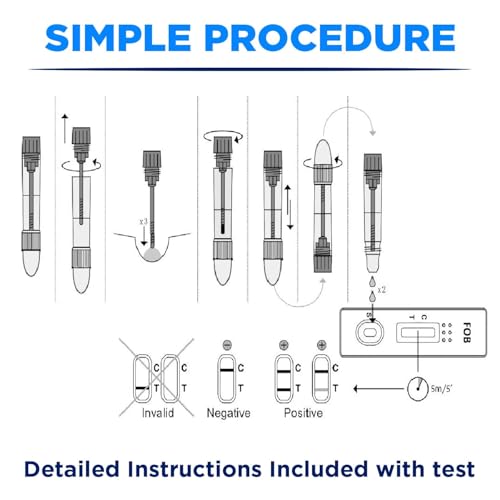 SIMPLE PROCEDURE

x3

x2

S T C FOB

5m/5'

C T C T
Invalid

C T
Negative

C T C T
Positive

Detailed Instructions Included with test