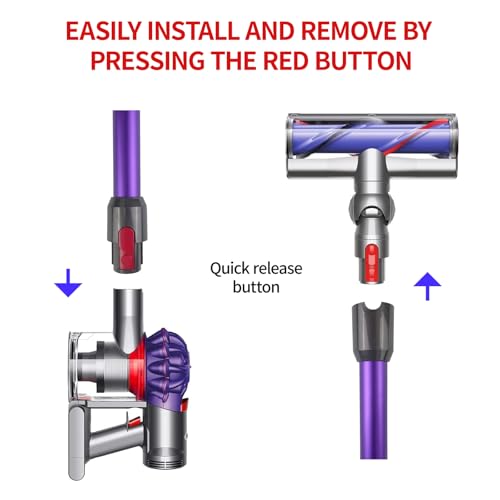 EASILY INSTALL AND REMOVE BY PRESSING THE RED BUTTON

Quick release button