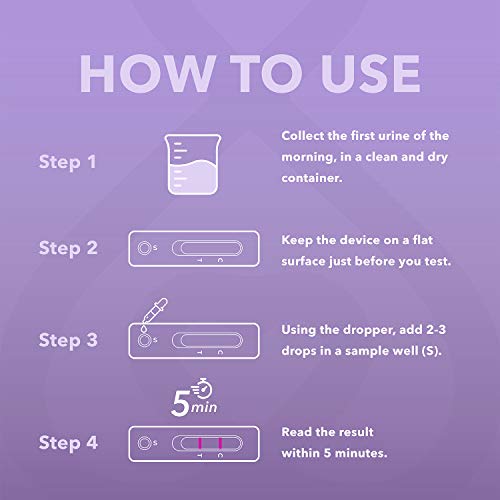 HOW TO USE

Step 1

Collect the first urine of the morning, in a clean and dry container.

Step 2

S T C

Keep the device on a flat surface just before you test.

Step 3

S T C

Using the dropper, add 2-3 drops in a sample well (S).

5min

Step 4

S T C

Read the result within 5 minutes.