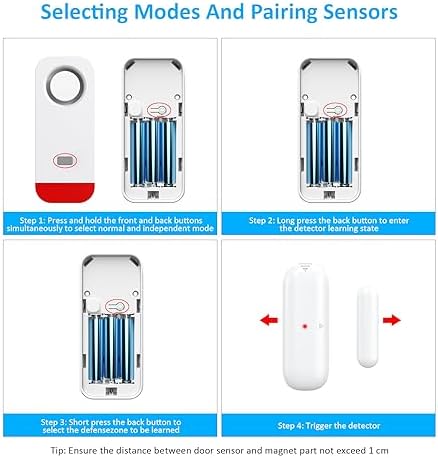 Selecting Modes And Pairing Sensors

Step 1: Press and hold the front and back buttons simultaneously to select normal and independent mode

Step 2: Long press the back button to enter the detector learning state

Step 3: Short press the back button to select the defensezone to be learned

Step 4: Trigger the detector

Tip: Ensure the distance between door sensor and magnet part not exceed 1 cm