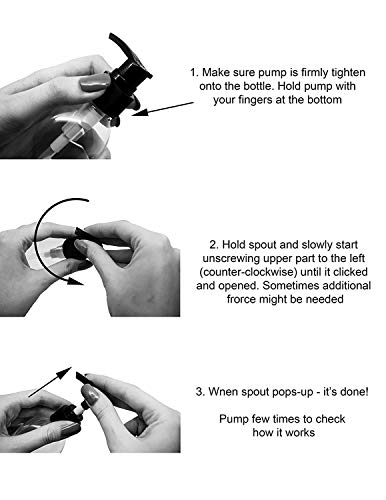 1. Make sure pump is firmly tighten onto the bottle. Hold pump with your fingers at the bottom

2. Hold spout and slowly start unscrewing upper part to the left (counter-clockwise) until it clicked and opened. Sometimes additional frorce might be needed

3. Wnen spout pops-up - it's done!

Pump few times to check how it works