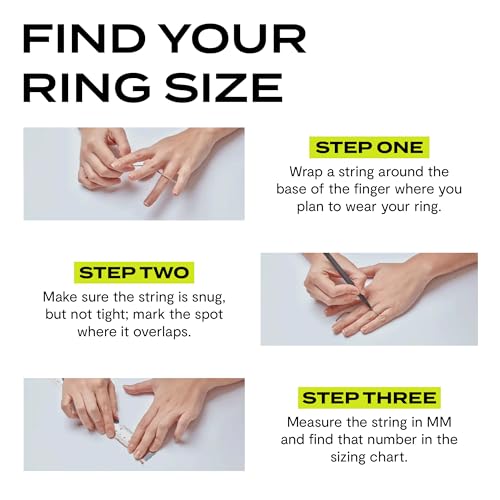 FIND YOUR RING SIZE

STEP ONE

Wrap a string around the base of the finger where you plan to wear your ring.

STEP TWO

Make sure the string is snug, but not tight; mark the spot where it overlaps.

STEP THREE

Measure the string in MM and find that number in the sizing chart.