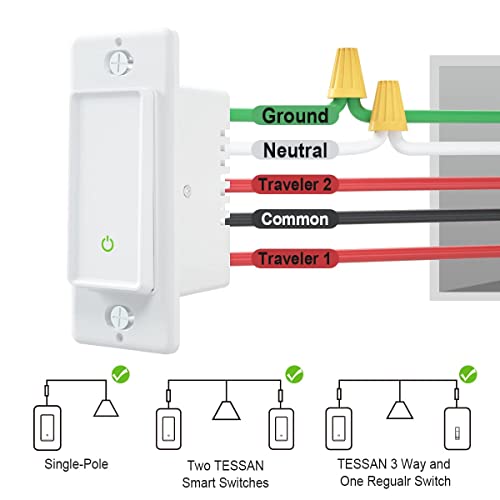 Ground
Neutral
Traveler 2
Common
Traveler 1

Single-Pole

Two TESSAN Smart Switches

TESSAN 3 Way and One Regualr Switch