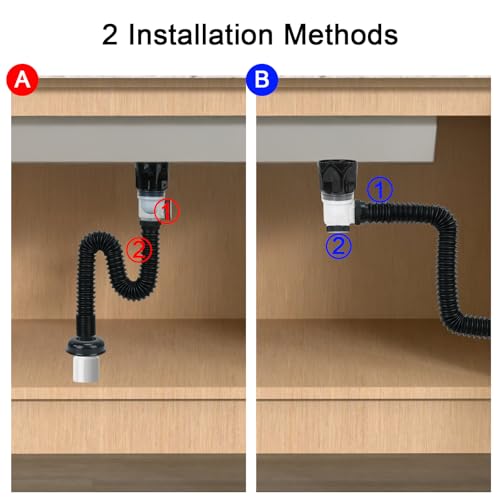 2 Installation Methods

A

1

2

B

1

2