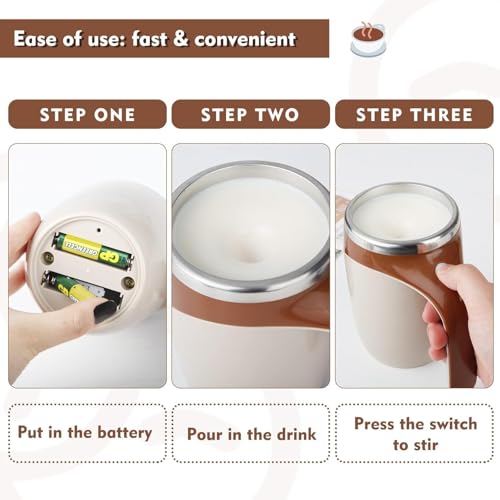 Ease of use: fast & convenient

STEP ONE

STEP TWO

STEP THREE

GP GREENCELL

GP

Put in the battery

Pour in the drink

Press the switch to stir