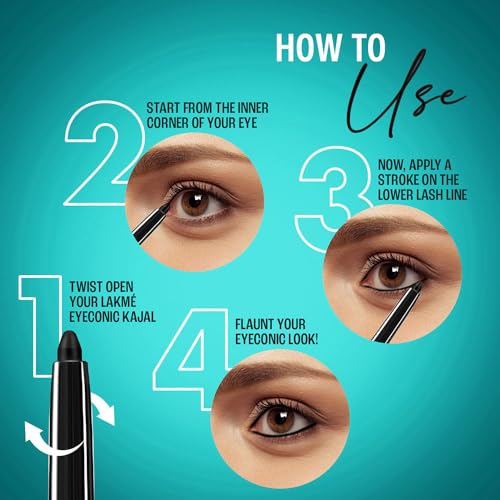 HOW TO
Use

1
TWIST OPEN YOUR LAKMÉ EYECONIC KAJAL

2
START FROM THE INNER CORNER OF YOUR EYE

3
NOW, APPLY A STROKE ON THE LOWER LASH LINE

4
FLAUNT YOUR EYECONIC LOOK!