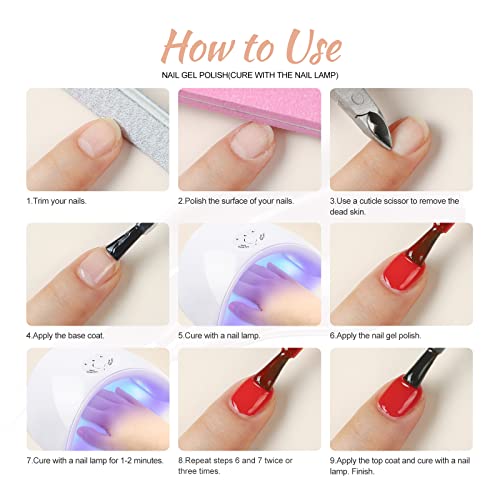 How to Use
NAIL GEL POLISH(CURE WITH THE NAIL LAMP)

1.Trim your nails.

2.Polish the surface of your nails.

3.Use a cuticle scissor to remove the dead skin.

4.Apply the base coat.

5.Cure with a nail lamp.

6.Apply the nail gel polish.

7.Cure with a nail lamp for 1-2 minutes.

8.Repeat steps 6 and 7 twice or three times.

9.Apply the top coat and cure with a nail lamp. Finish.