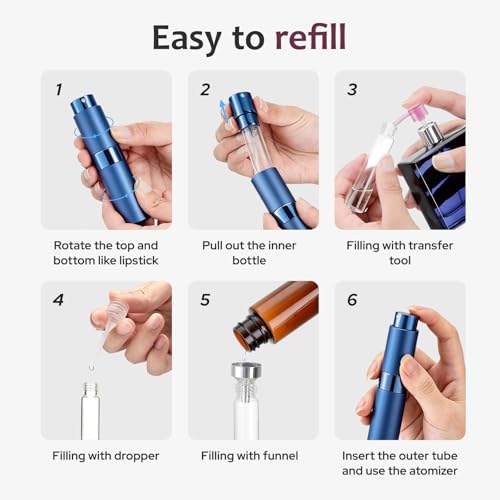 Easy to refill

1

Rotate the top and bottom like lipstick

2

Pull out the inner bottle

3

Filling with transfer tool

4

Filling with dropper

5

Filling with funnel

6

Insert the outer tube and use the atomizer