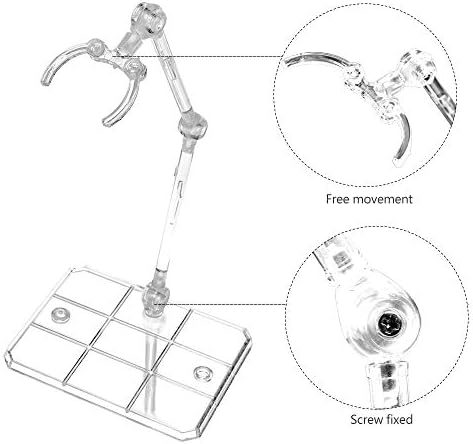 Free movement

Screw fixed