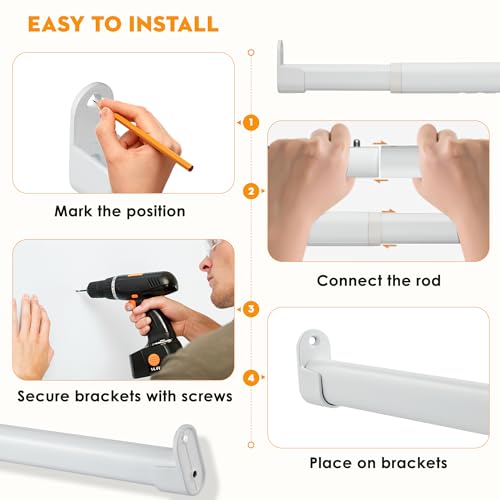 EASY TO INSTALL

1

Mark the position

2

Connect the rod

3

14.4V

Secure brackets with screws

4

Place on brackets