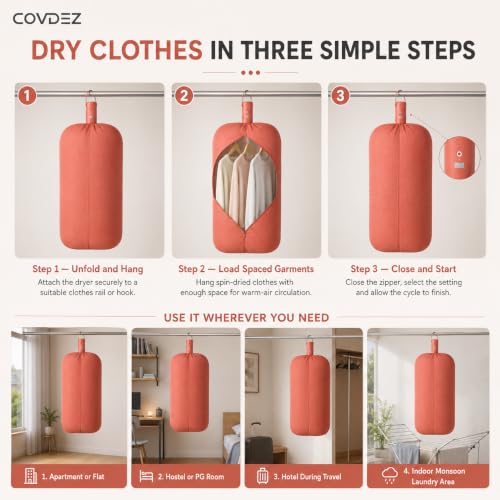 COVDEZ

DRY CLOTHES IN THREE SIMPLE STEPS

1

2

3

Step 1 — Unfold and Hang
Attach the dryer securely to a suitable clothes rail or hook.

Step 2 — Load Spaced Garments
Hang spin-dried clothes with enough space for warm-air circulation.

Step 3 — Close and Start
Close the zipper, select the setting and allow the cycle to finish.

USE IT WHEREVER YOU NEED

1. Apartment or Flat

2. Hostel or PG Room

3. Hotel During Travel

4. Indoor Monsoon Laundry Area