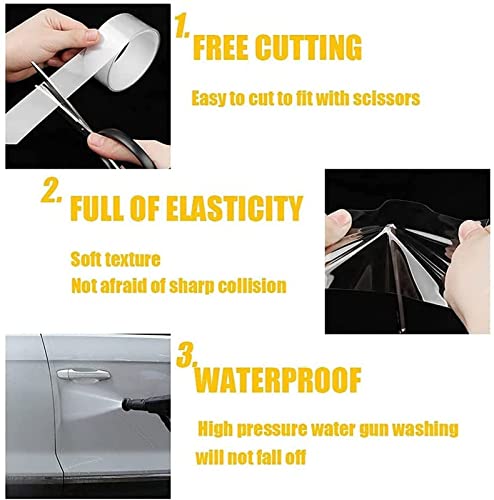 1. FREE CUTTING

Easy to cut to fit with scissors

2. FULL OF ELASTICITY

Soft texture
Not afraid of sharp collision

3. WATERPROOF

High pressure water gun washing will not fall off