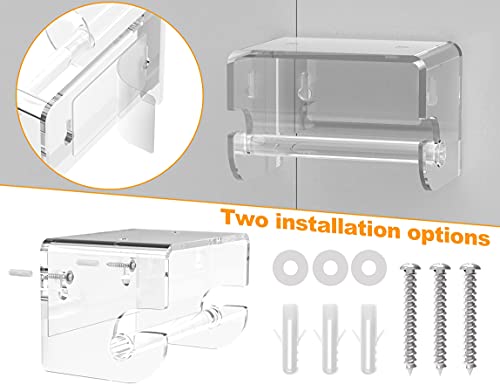 Two installation options