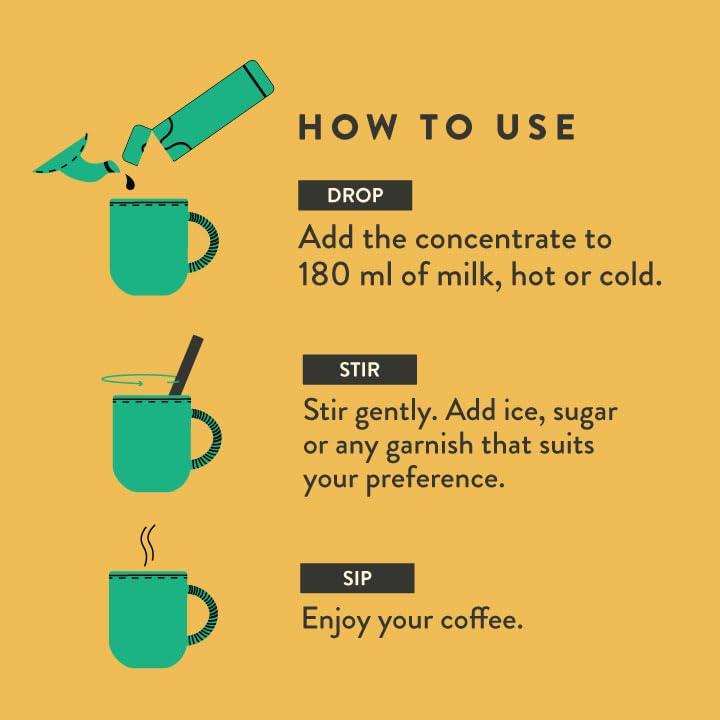 HOW TO USE

DROP

Add the concentrate to 180 ml of milk, hot or cold.

STIR

Stir gently. Add ice, sugar or any garnish that suits your preference.

SIP

Enjoy your coffee.