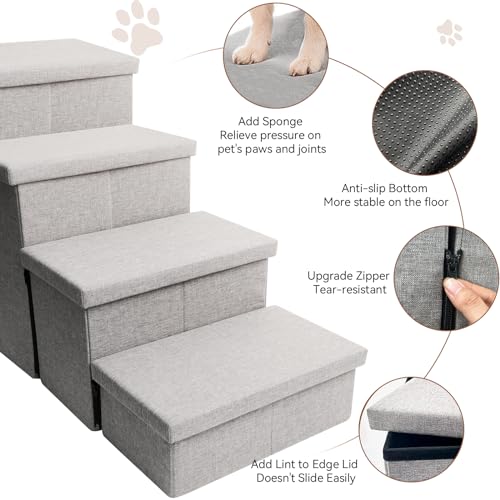 Add Sponge
Relieve pressure on pet's paws and joints

Anti-slip Bottom
More stable on the floor

Upgrade Zipper
Tear-resistant

Add Lint to Edge Lid
Doesn't Slide Easily