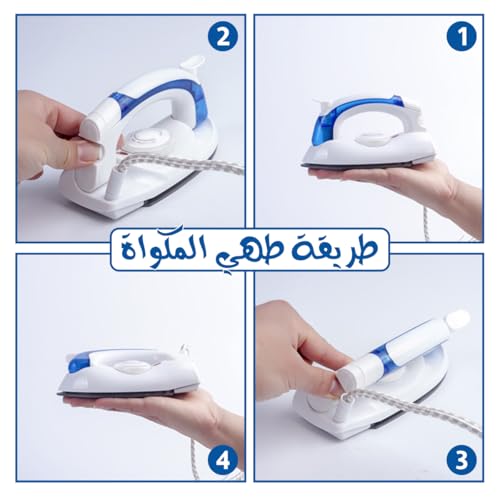 1

2

طريقة طهي المكواة

3

4