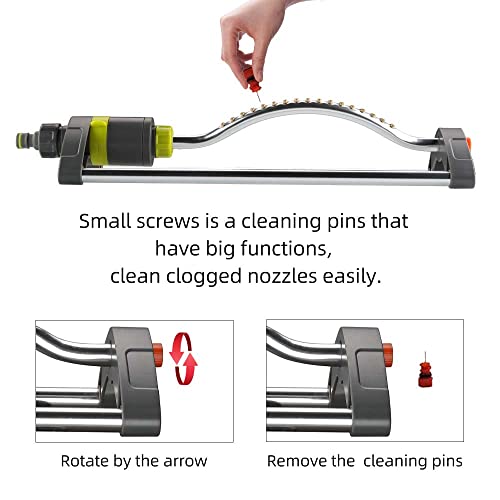 Small screws is a cleaning pins that have big functions, clean clogged nozzles easily.

Rotate by the arrow

Remove the cleaning pins