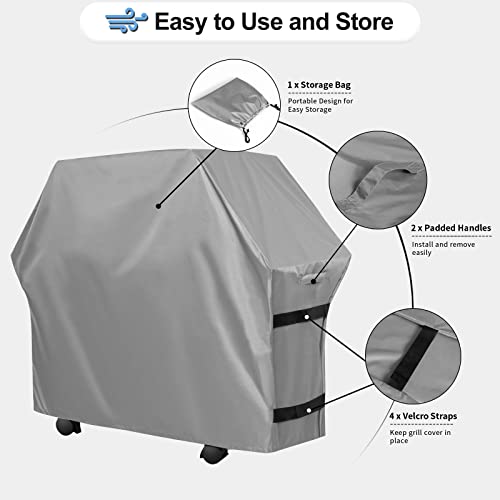 Easy to Use and Store

1 x Storage Bag
Portable Design for Easy Storage

2 x Padded Handles
Install and remove easily

4 x Velcro Straps
Keep grill cover in place