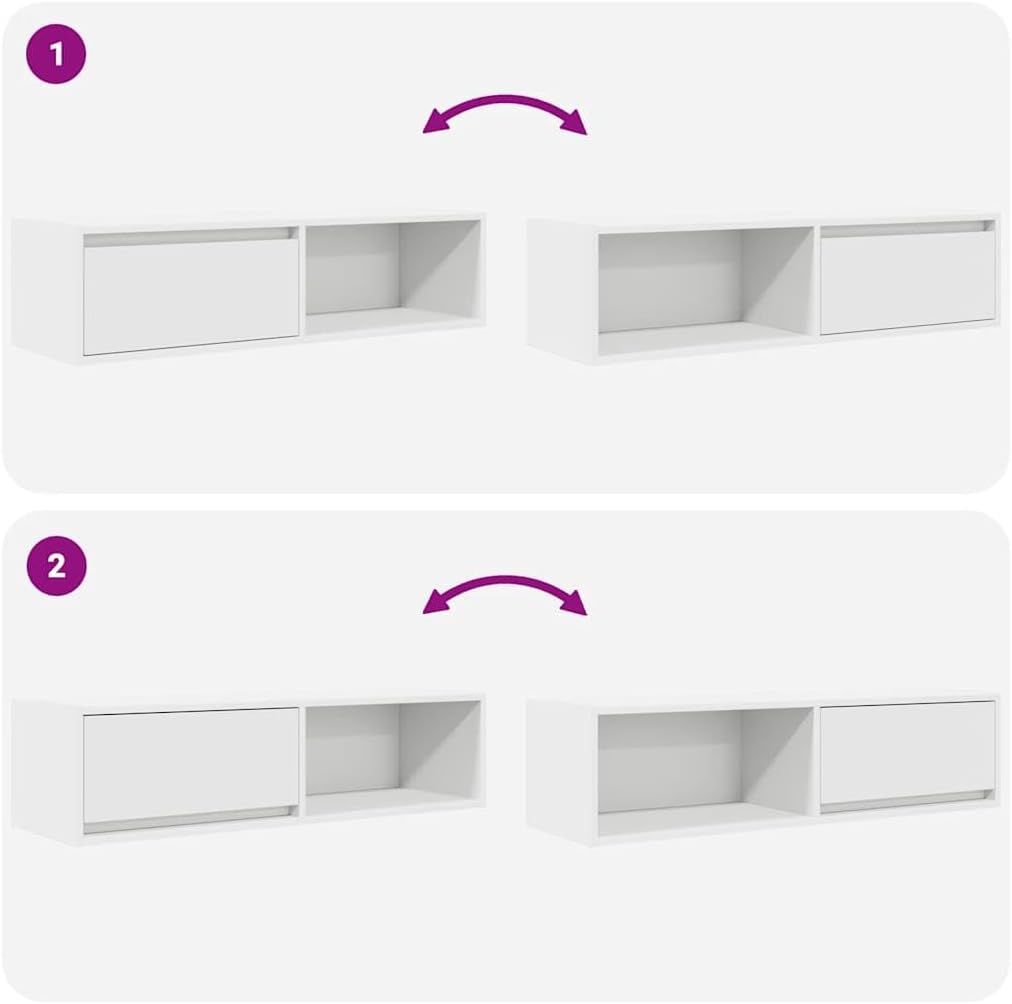 1

2