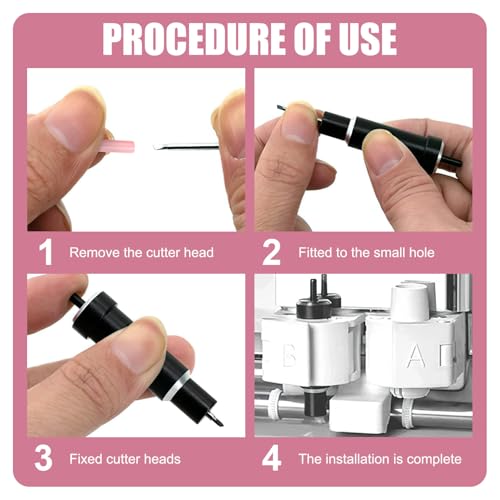 PROCEDURE OF USE

1 Remove the cutter head

2 Fitted to the small hole

3 Fixed cutter heads

B

A

4 The installation is complete