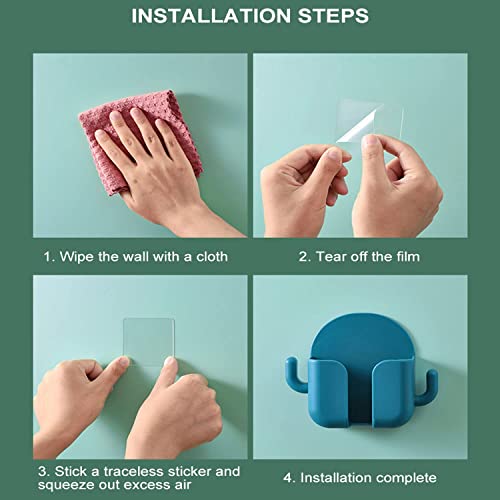 INSTALLATION STEPS

1. Wipe the wall with a cloth

2. Tear off the film

3. Stick a traceless sticker and squeeze out excess air

4. Installation complete