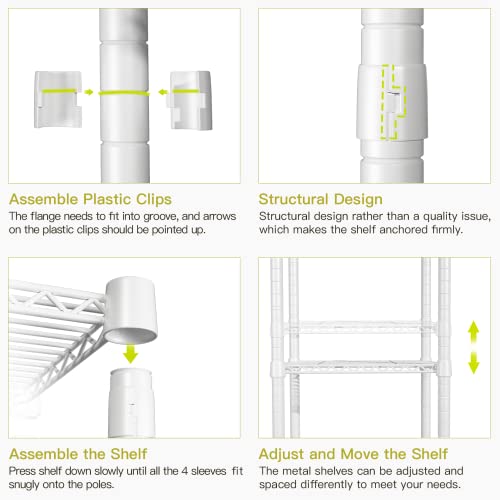 Assemble Plastic Clips
The flange needs to fit into groove, and arrows on the plastic clips should be pointed up.

Structural Design
Structural design rather than a quality issue, which makes the shelf anchored firmly.

Assemble the Shelf
Press shelf down slowly until all the 4 sleeves fit snugly onto the poles.

Adjust and Move the Shelf
The metal shelves can be adjusted and spaced differently to meet your needs.