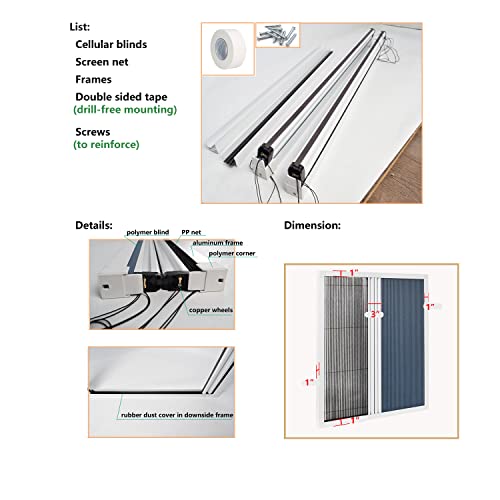 List:
Cellular blinds
Screen net
Frames
Double sided tape
(drill-free mounting)
Screws
(to reinforce)

Details:
polymer blind
PP net
aluminum frame
polymer corner
copper wheels

rubber dust cover in downside frame

Dimension:
1"
3"
1"
1"
1"