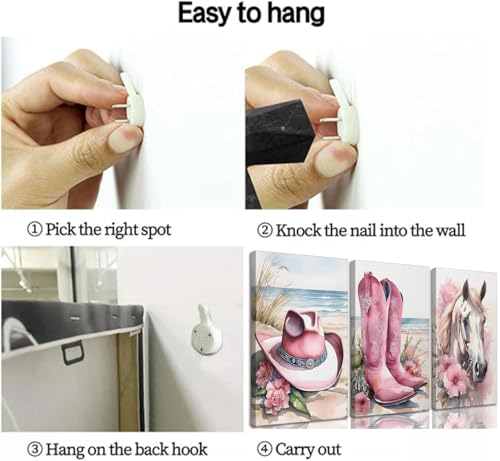 Easy to hang

① Pick the right spot

② Knock the nail into the wall

③ Hang on the back hook

④ Carry out