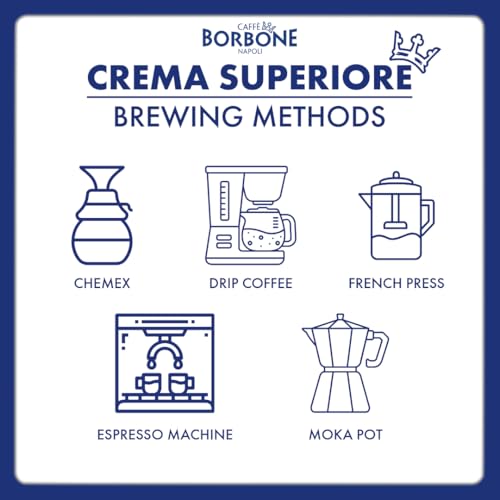 CAFFÈ
BORBONE
NAPOLI

CREMA SUPERIORE

BREWING METHODS

CHEMEX

DRIP COFFEE

FRENCH PRESS

ESPRESSO MACHINE

MOKA POT