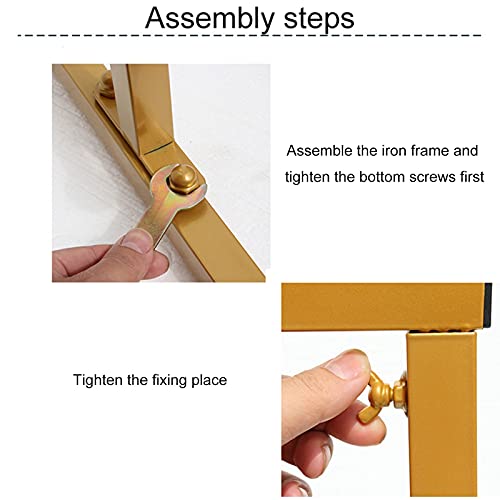 Assembly steps

Assemble the iron frame and tighten the bottom screws first

Tighten the fixing place