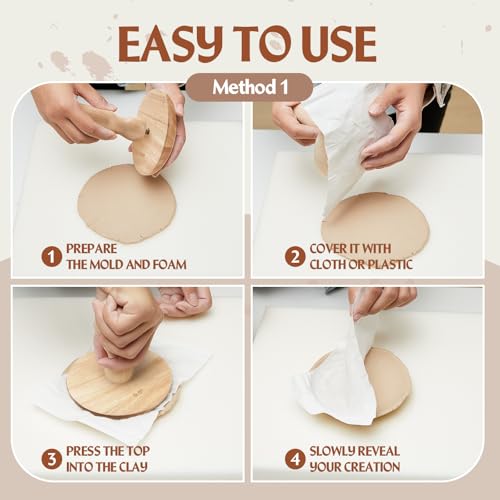 EASY TO USE

Method 1

1 PREPARE THE MOLD AND FOAM

2 COVER IT WITH CLOTH OR PLASTIC

3 PRESS THE TOP INTO THE CLAY

4 SLOWLY REVEAL YOUR CREATION