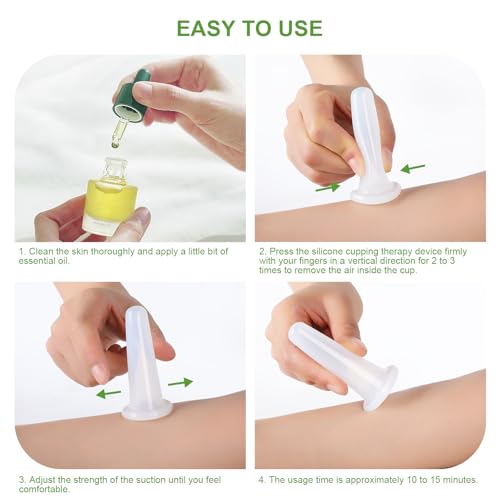 EASY TO USE

1. Clean the skin thoroughly and apply a little bit of essential oil.

2. Press the silicone cupping therapy device firmly with your fingers in a vertical direction for 2 to 3 times to remove the air inside the cup.

3. Adjust the strength of the suction until you feel comfortable.

4. The usage time is approximately 10 to 15 minutes.