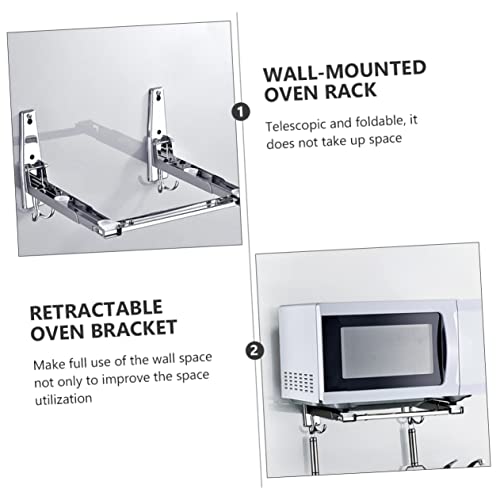 1

WALL-MOUNTED OVEN RACK

Telescopic and foldable, it does not take up space

RETRACTABLE OVEN BRACKET

Make full use of the wall space not only to improve the space utilization

2