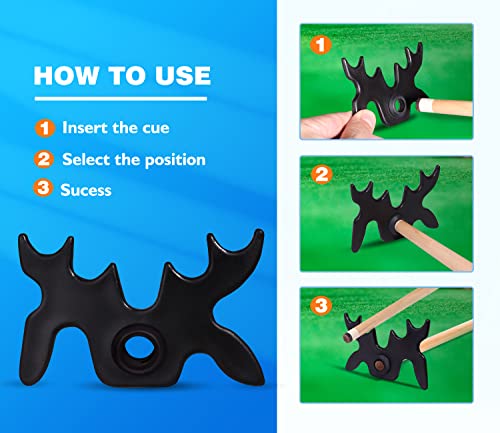 HOW TO USE

1 Insert the cue

2 Select the position

3 Sucess

1

2

3