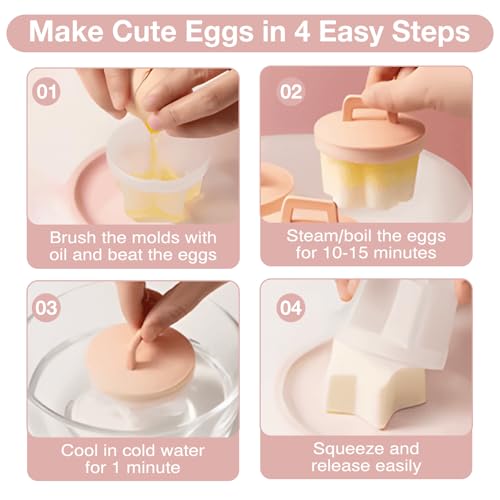 Make Cute Eggs in 4 Easy Steps

01

Brush the molds with oil and beat the eggs

02

Steam/boil the eggs for 10-15 minutes

03

Cool in cold water for 1 minute

04

Squeeze and release easily