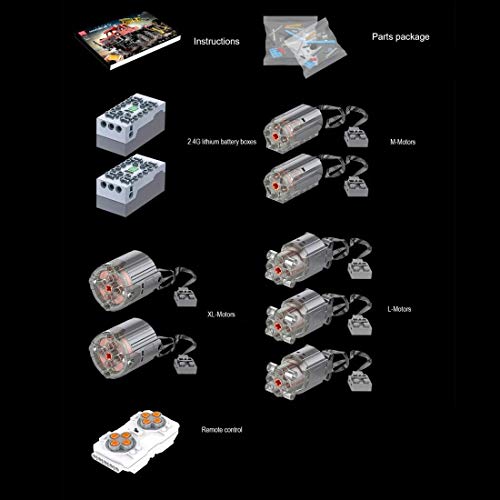 Instructions

Parts package

2.4G lithium battery boxes

M-Motors

XL-Motors

L-Motors

Remote control