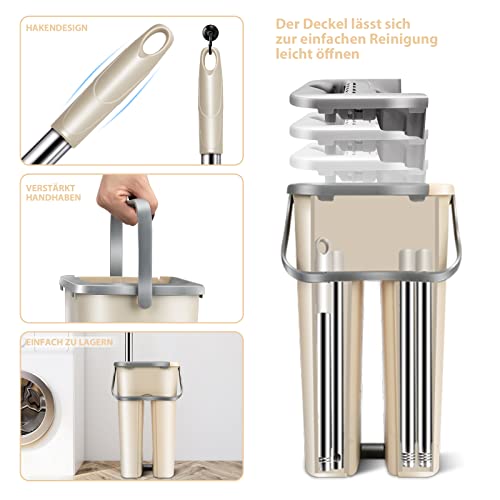 HAKENDESIGN

VERSTÄRKT HANDHABEN

EINFACH ZU LAGERN

Der Deckel lässt sich zur einfachen Reinigung leicht öffnen