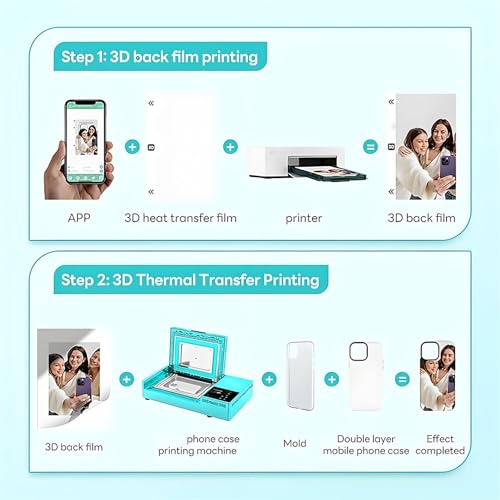 Step 1: 3D back film printing

APP

3D heat transfer film

printer

3D back film

Step 2: 3D Thermal Transfer Printing

3D back film

phone case printing machine

Mold

Double layer mobile phone case

Effect completed