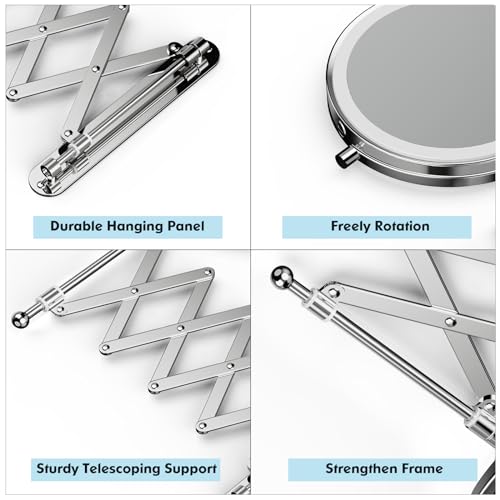 Durable Hanging Panel

Freely Rotation

Sturdy Telescoping Support

Strengthen Frame